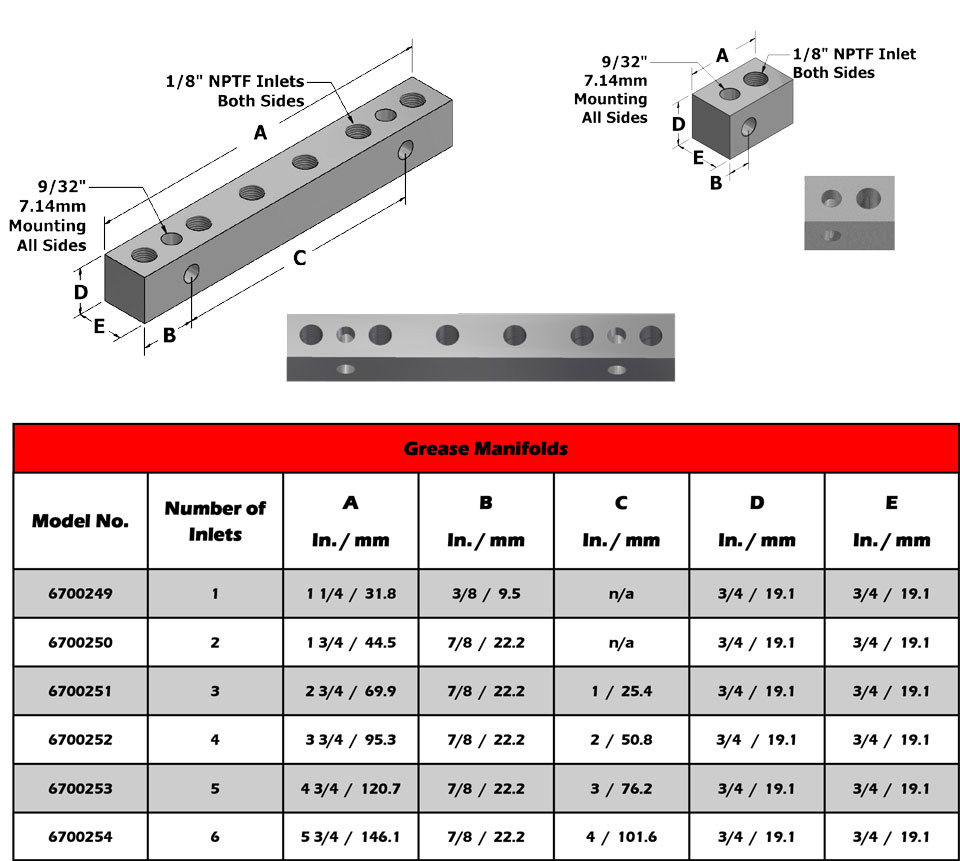 1/8" NPTF Inlets Both Sides

A

9/32"
7.14mm
Mounting
All Sides

C

D

E

B

9/32"
7.14mm
Mounting
All Sides

A

1/8" NPTF Inlet
Both Sides

D

E

B

Grease Manifolds

| Model No. | Number of Inlets | A In. / mm | B In. / mm | C In. / mm | D In. / mm | E In. / mm |
|---|---|---|---|---|---|---|
| 6700249 | 1 | 1 1/4 / 31.8 | 3/8 / 9.5 | n/a | 3/4 / 19.1 | 3/4 / 19.1 |
| 6700250 | 2 | 1 3/4 / 44.5 | 7/8 / 22.2 | n/a | 3/4 / 19.1 | 3/4 / 19.1 |
| 6700251 | 3 | 2 3/4 / 69.9 | 7/8 / 22.2 | 1 / 25.4 | 3/4 / 19.1 | 3/4 / 19.1 |
| 6700252 | 4 | 3 3/4 / 95.3 | 7/8 / 22.2 | 2 / 50.8 | 3/4 / 19.1 | 3/4 / 19.1 |
| 6700253 | 5 | 4 3/4 / 120.7 | 7/8 / 22.2 | 3 / 76.2 | 3/4 / 19.1 | 3/4 / 19.1 |
| 6700254 | 6 | 5 3/4 / 146.1 | 7/8 / 22.2 | 4 / 101.6 | 3/4 / 19.1 | 3/4 / 19.1 |